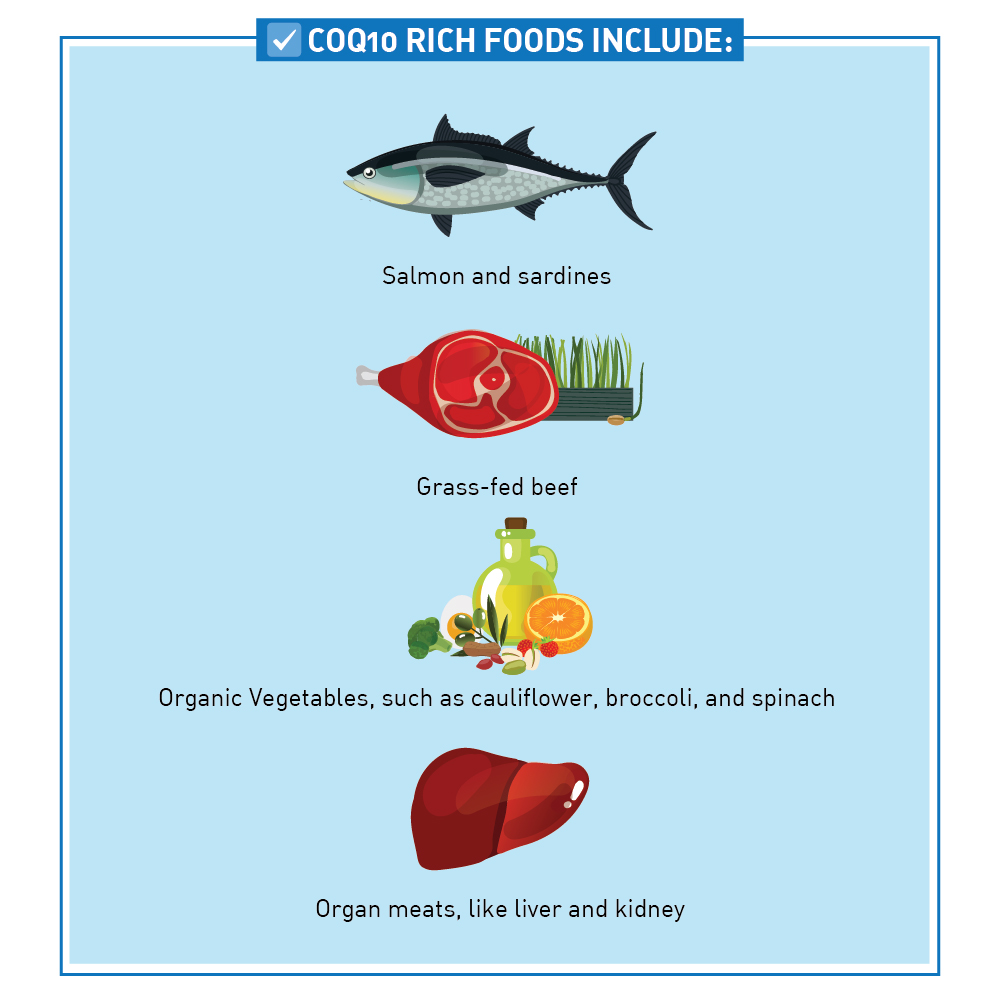 COQ10 RICH FOODS INCLUDE:

Salmon and sardines

Grass-fed beef

Organic Vegetables, such as cauliflower, broccoli, and spinach

Organ meats, like liver and kidney