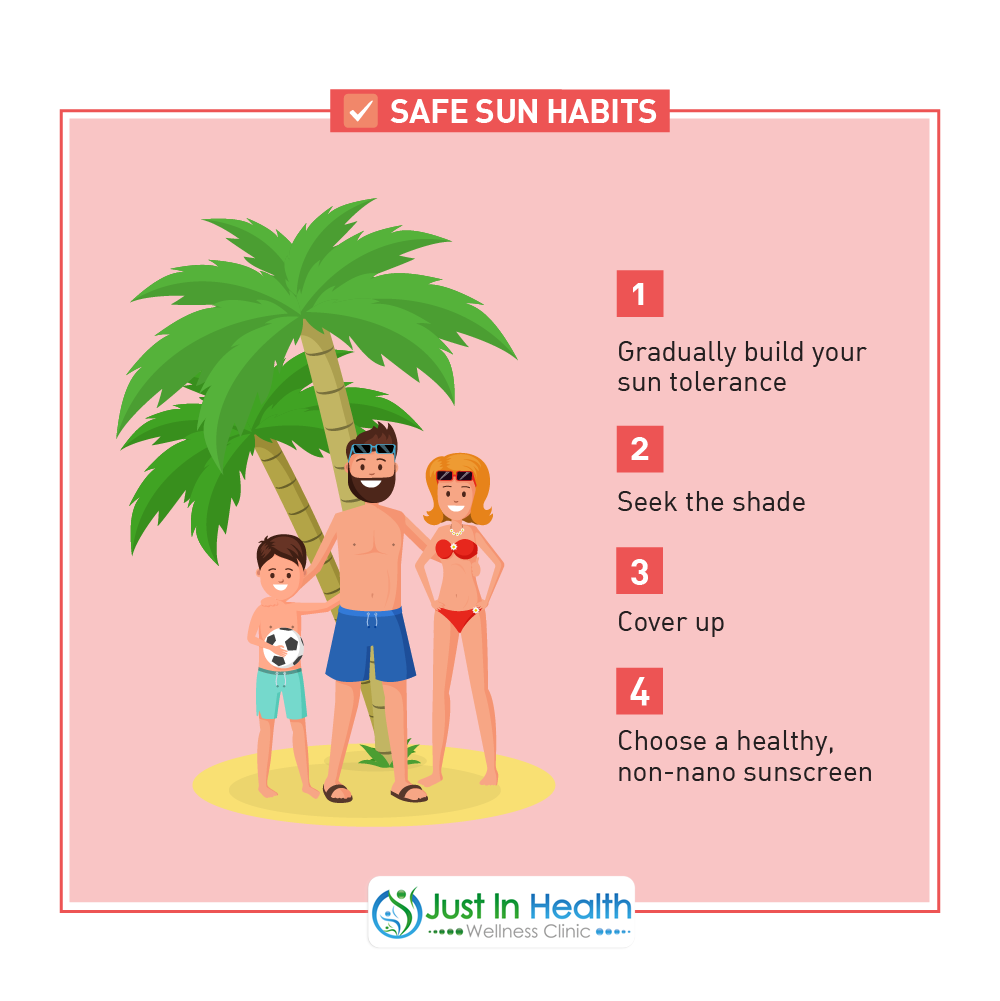 SAFE SUN HABITS

1

Gradually build your sun tolerance

2

Seek the shade

3

Cover up

4

Choose a healthy, non-nano sunscreen

Just In Health
Wellness Clinic