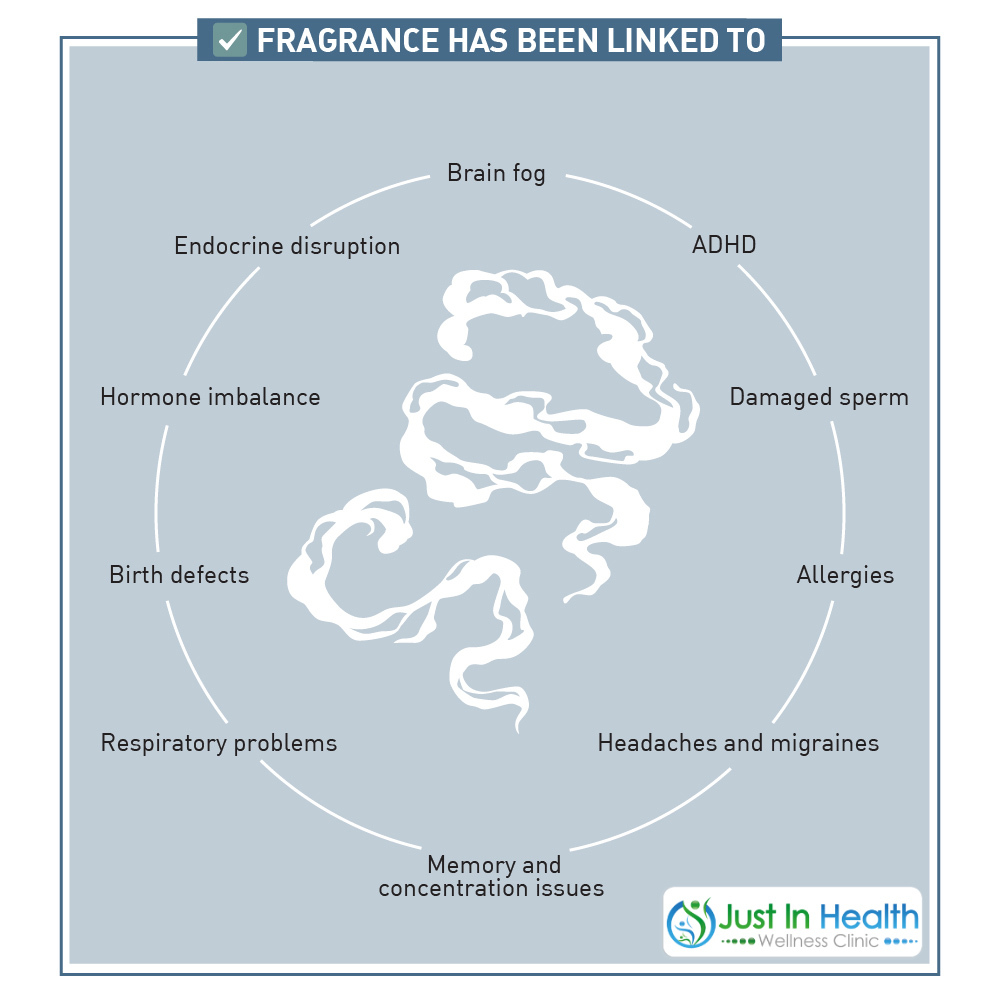 FRAGRANCE HAS BEEN LINKED TO

Brain fog

ADHD

Damaged sperm

Allergies

Headaches and migraines

Memory and concentration issues

Respiratory problems

Birth defects

Hormone imbalance

Endocrine disruption

Just In Health
Wellness Clinic