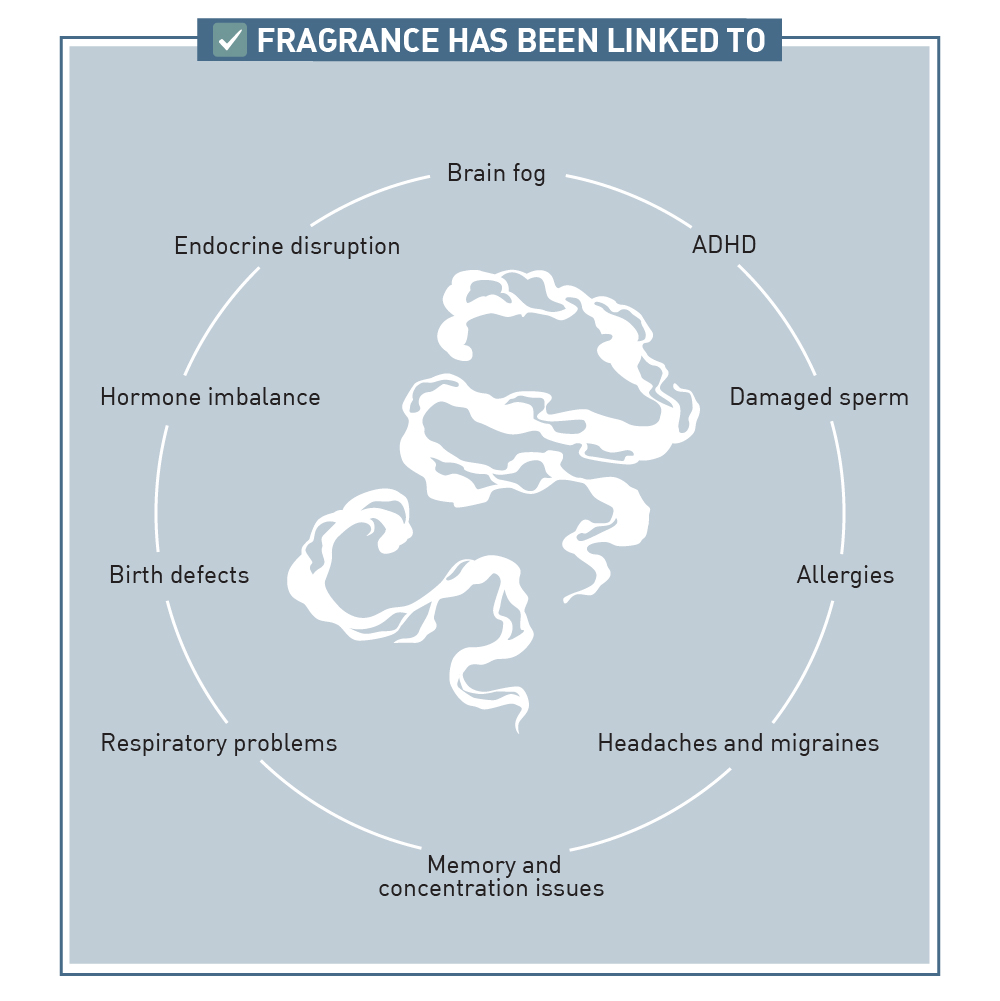 FRAGRANCE HAS BEEN LINKED TO

Brain fog

ADHD

Damaged sperm

Allergies

Headaches and migraines

Memory and concentration issues

Respiratory problems

Birth defects

Hormone imbalance

Endocrine disruption