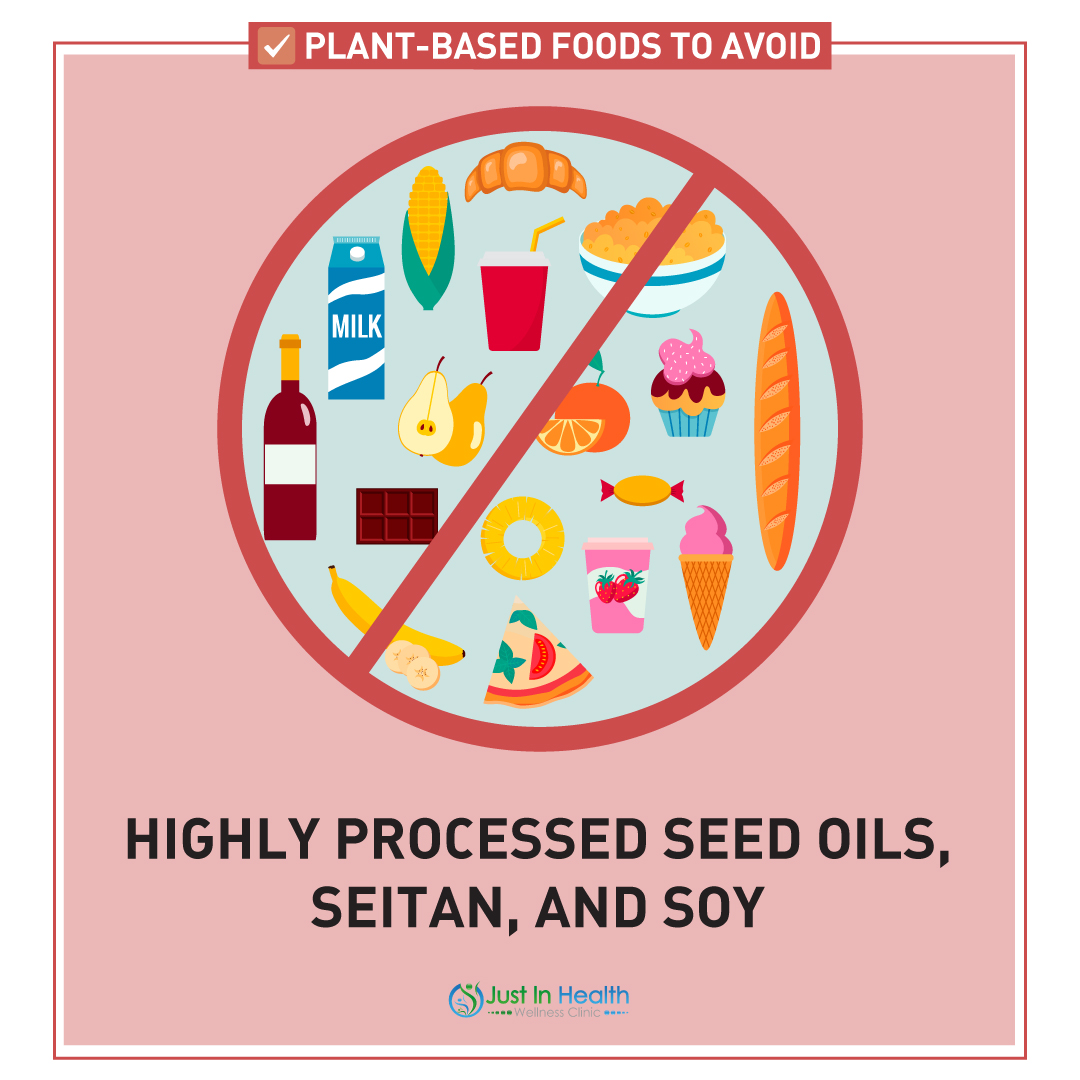 PLANT-BASED FOODS TO AVOID

MILK

HIGHLY PROCESSED SEED OILS, SEITAN, AND SOY

Just In Health
Wellness Clinic