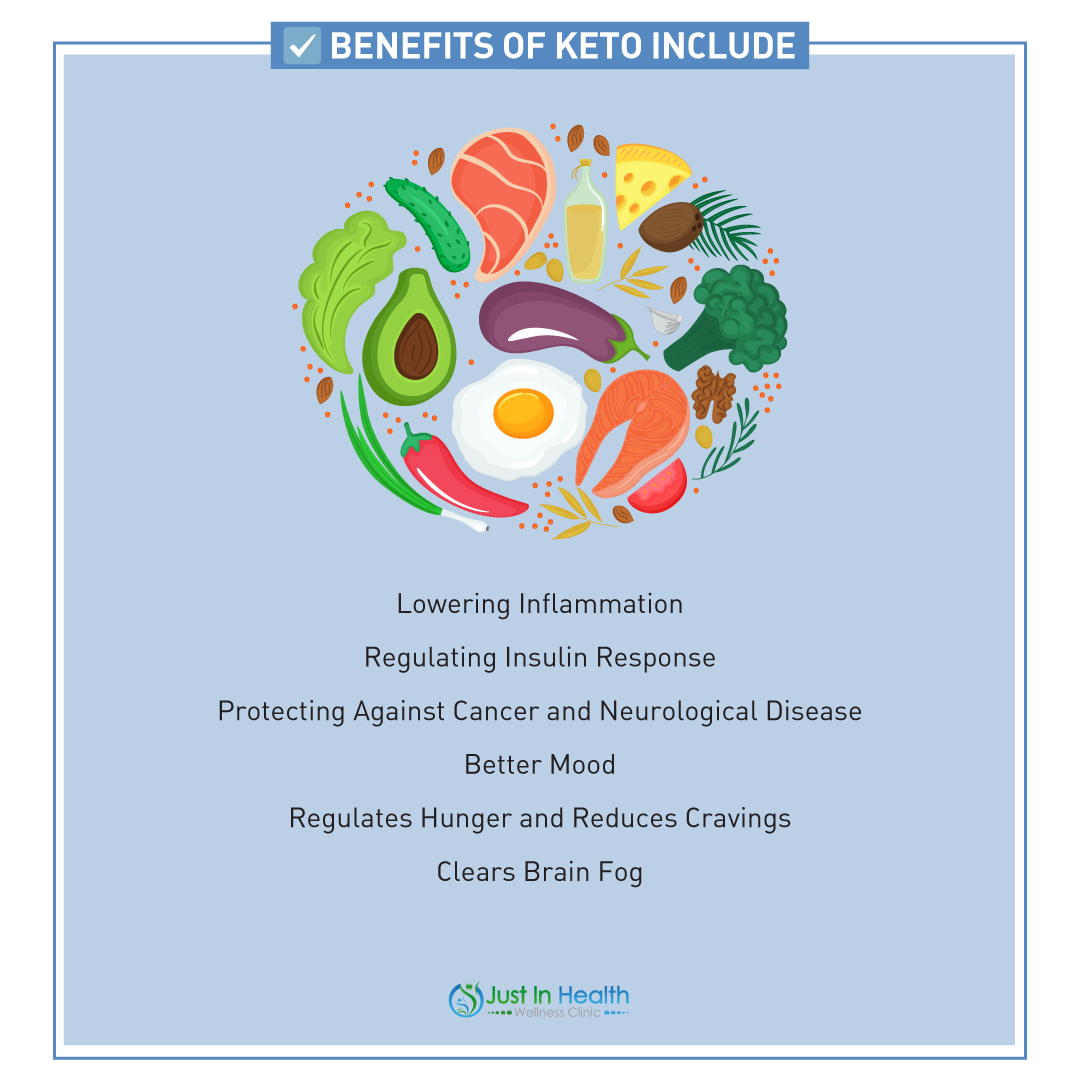 BENEFITS OF KETO INCLUDE

Lowering Inflammation

Regulating Insulin Response

Protecting Against Cancer and Neurological Disease

Better Mood

Regulates Hunger and Reduces Cravings

Clears Brain Fog

Just In Health
Wellness Clinic